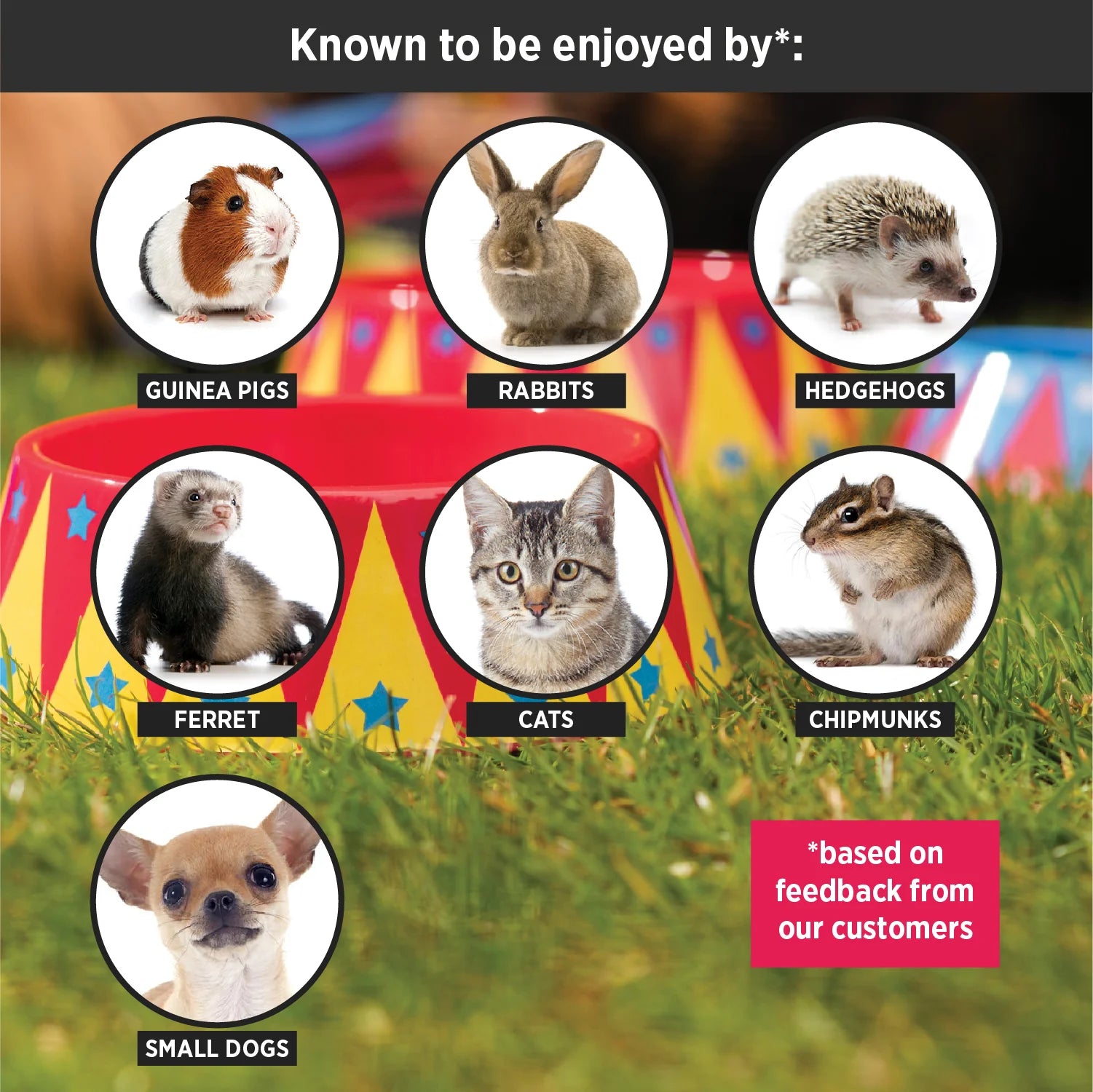 Known to be enjoyed by*:

GUINEA PIGS

RABBITS

HEDGEHOGS

FERRET

CATS

CHIPMUNKS

SMALL DOGS

*based on feedback from our customers