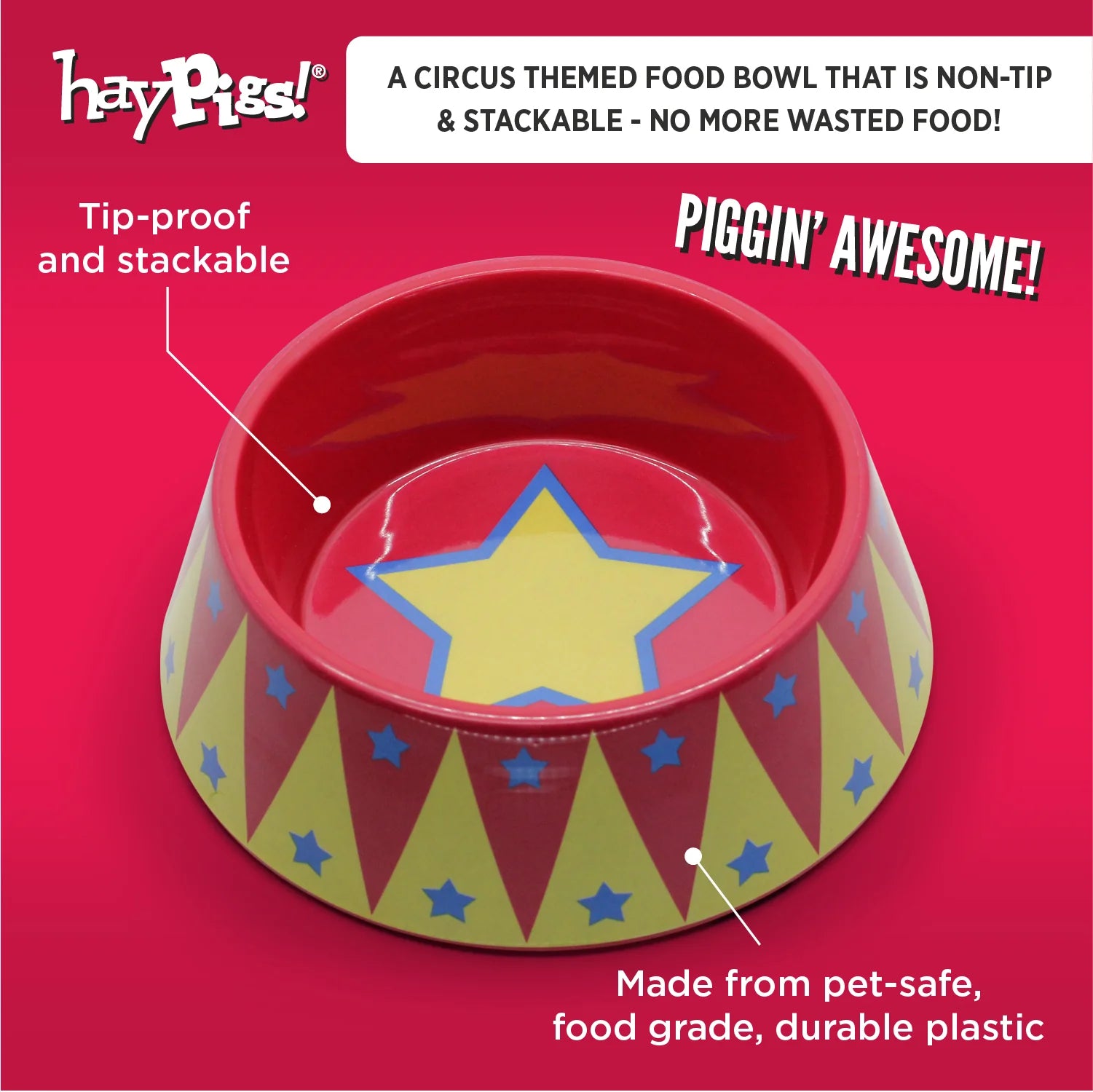 hayPigs!®

A CIRCUS THEMED FOOD BOWL THAT IS NON-TIP & STACKABLE - NO MORE WASTED FOOD!

Tip-proof and stackable

PIGGIN' AWESOME!

Made from pet-safe, food grade, durable plastic