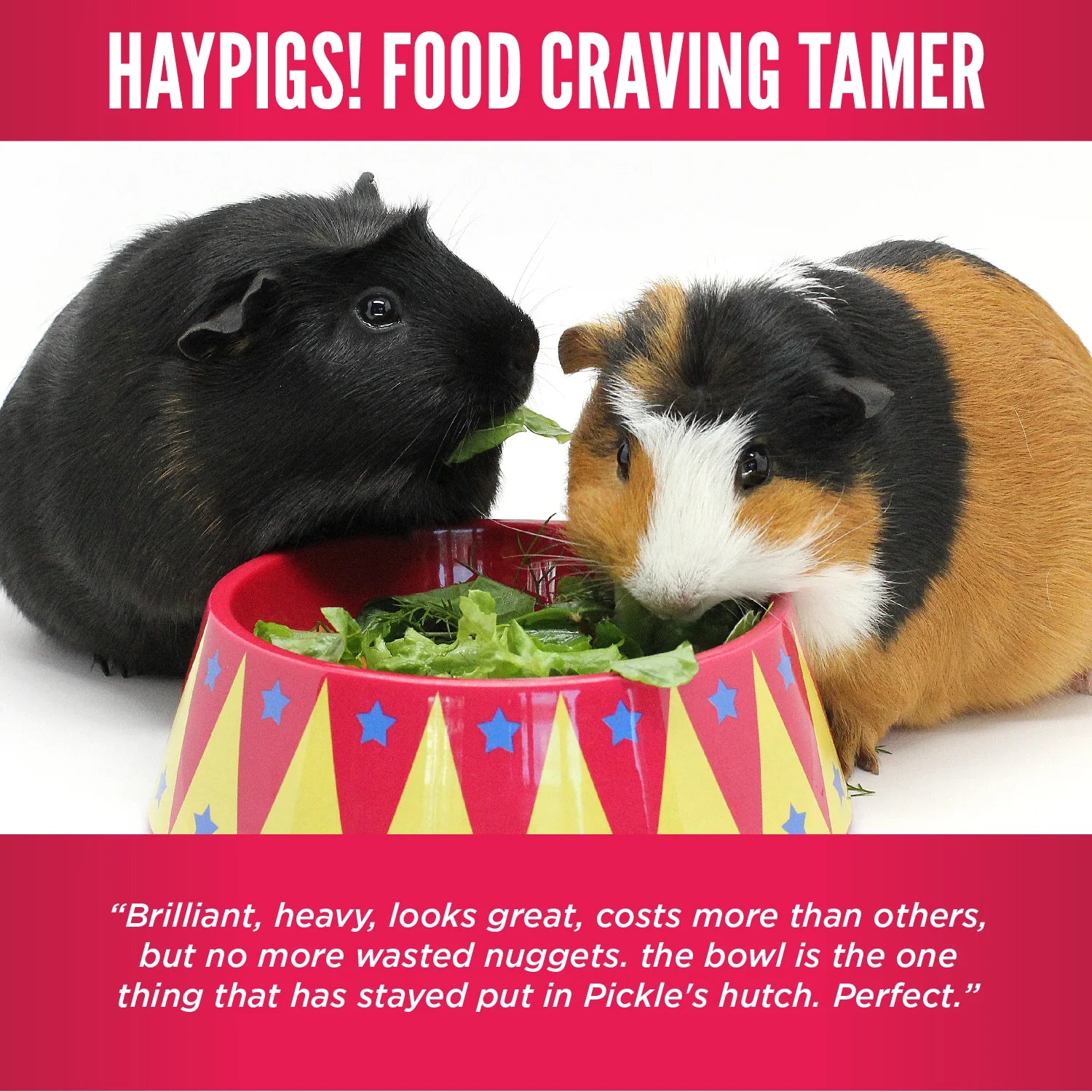 HAYPIGS! FOOD CRAVING TAMER

“Brilliant, heavy, looks great, costs more than others, but no more wasted nuggets. the bowl is the one thing that has stayed put in Pickle's hutch. Perfect.”