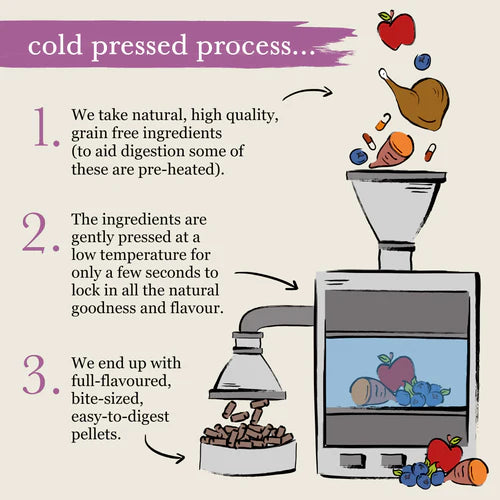 cold pressed process...

1. We take natural, high quality, grain free ingredients (to aid digestion some of these are pre-heated).

2. The ingredients are gently pressed at a low temperature for only a few seconds to lock in all the natural goodness and flavour.

3. We end up with full-flavoured, bite-sized, easy-to-digest pellets.