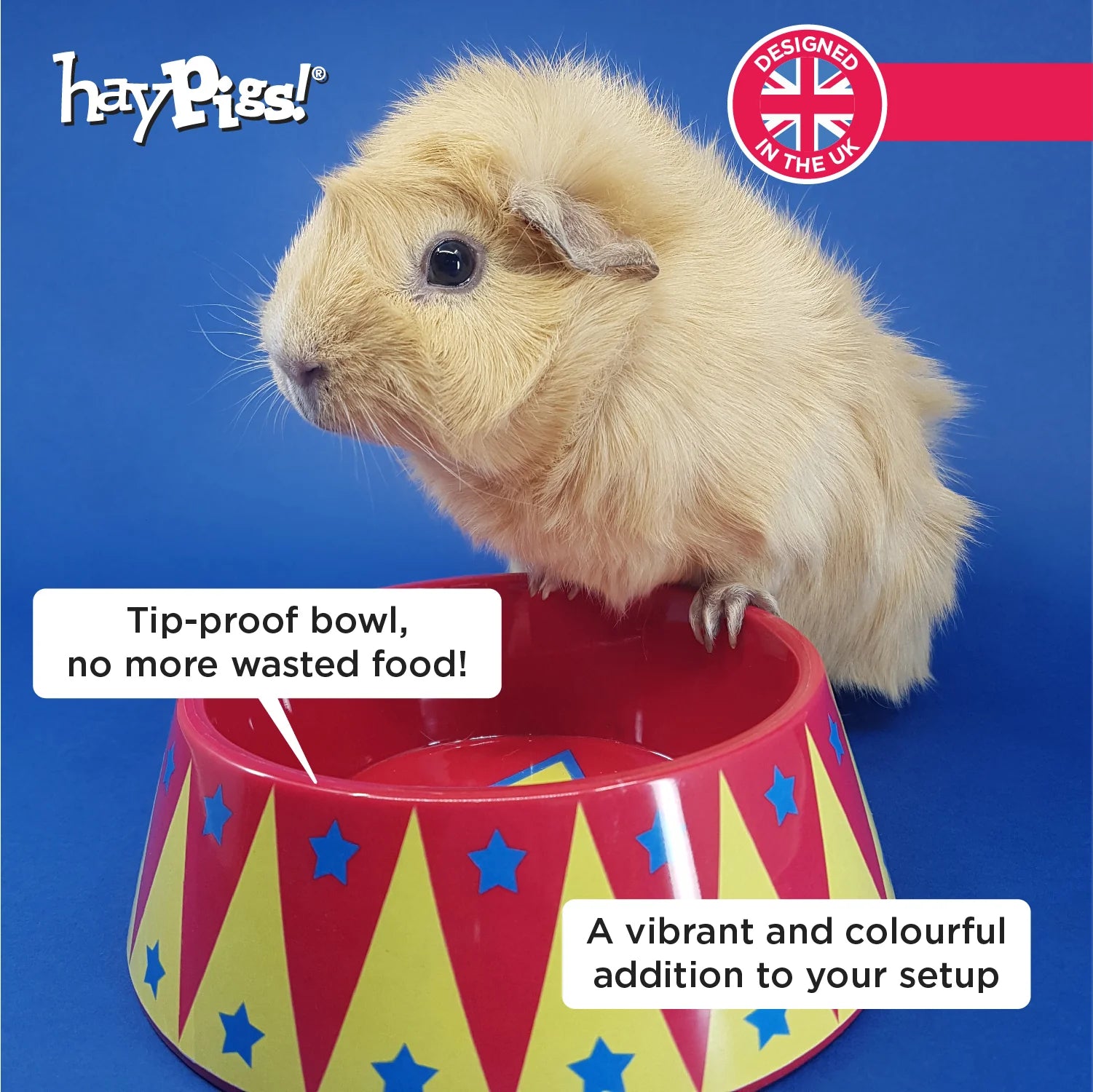 hayPigs!®

DESIGNED IN THE UK

Tip-proof bowl, no more wasted food!

A vibrant and colourful addition to your setup