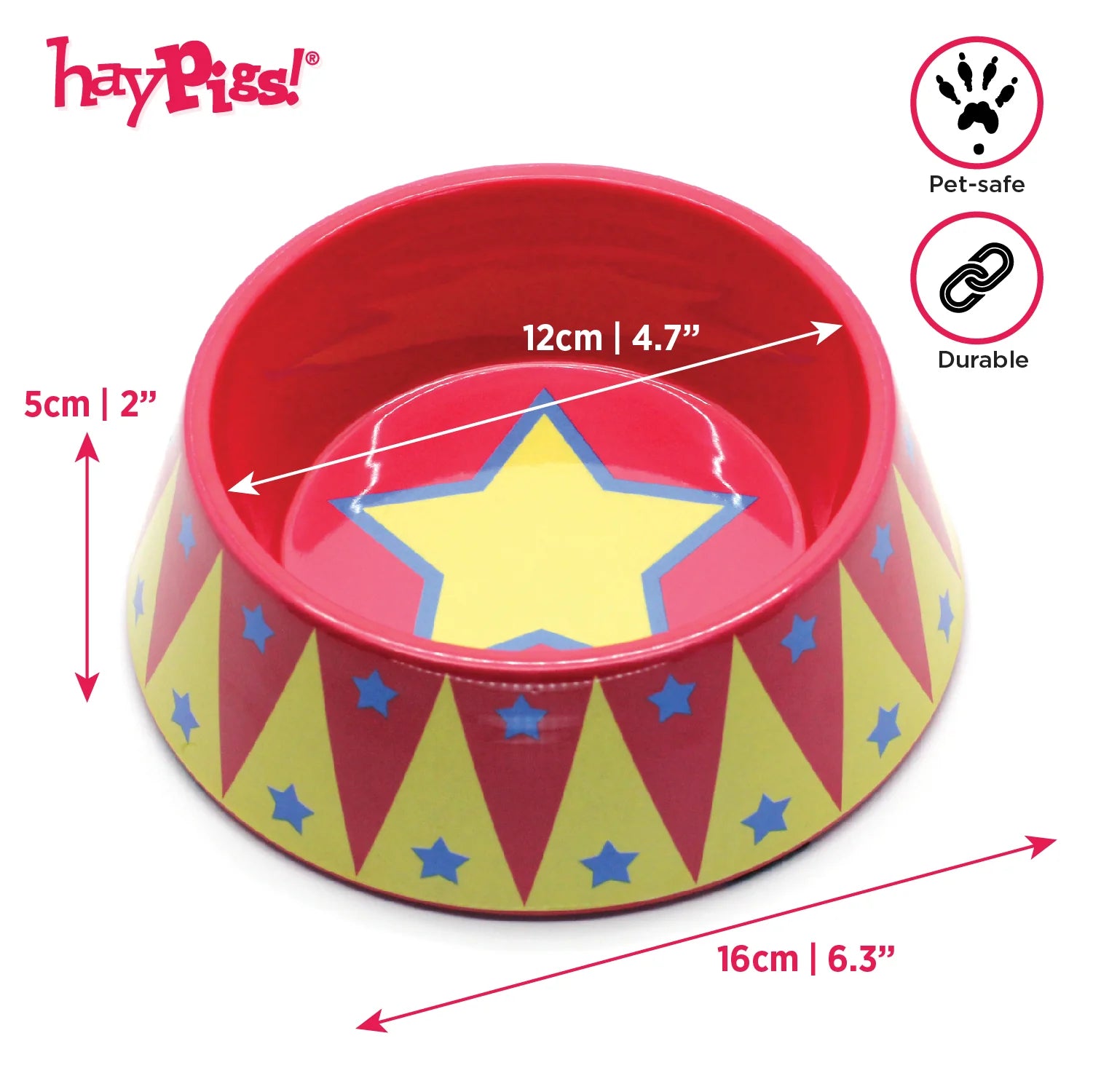 hayPigs!®

Pet-safe

Durable

12cm | 4.7”

5cm | 2”

16cm | 6.3”