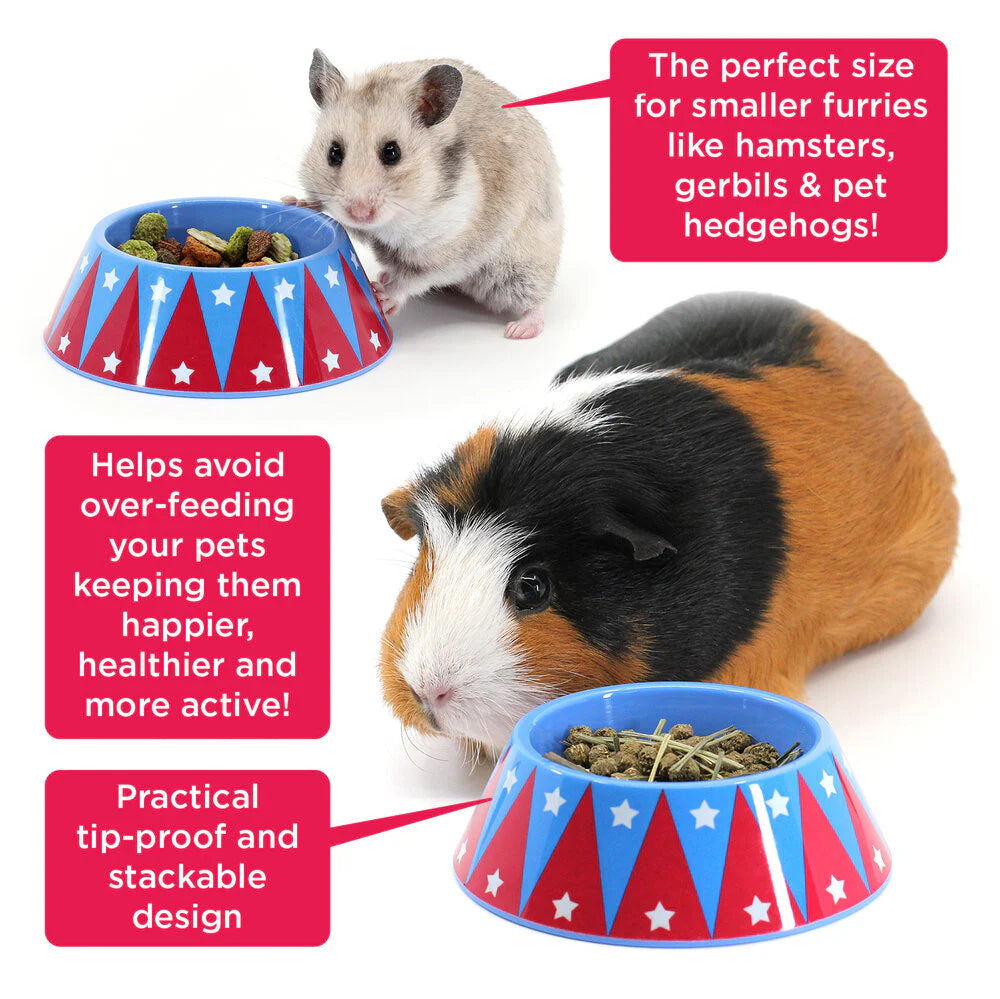 The perfect size for smaller furries like hamsters, gerbils & pet hedgehogs!

Helps avoid over-feeding your pets keeping them happier, healthier and more active!

Practical tip-proof and stackable design