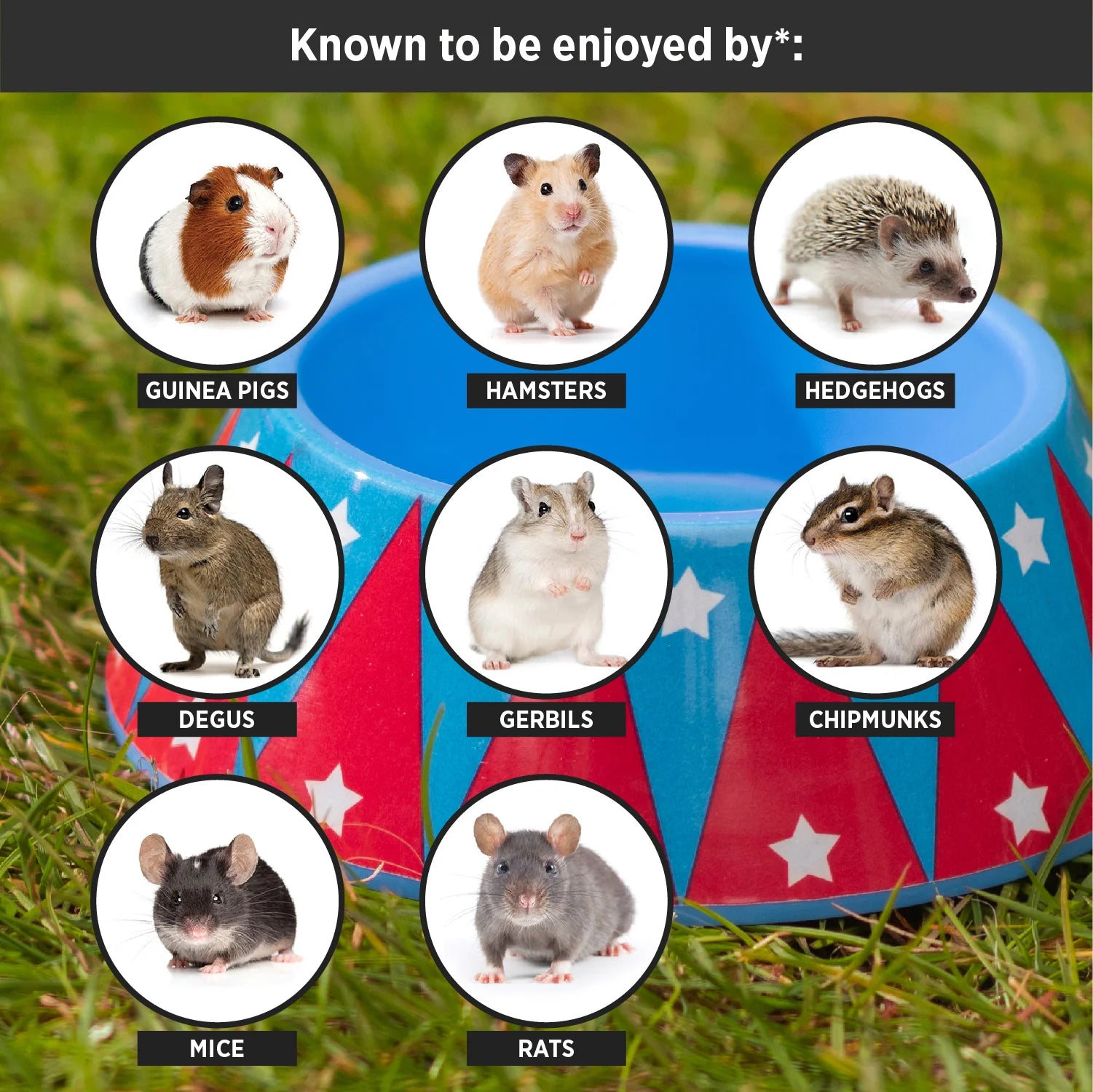 Known to be enjoyed by*:

GUINEA PIGS

HAMSTERS

HEDGEHOGS

DEGUS

GERBILS

CHIPMUNKS

MICE

RATS