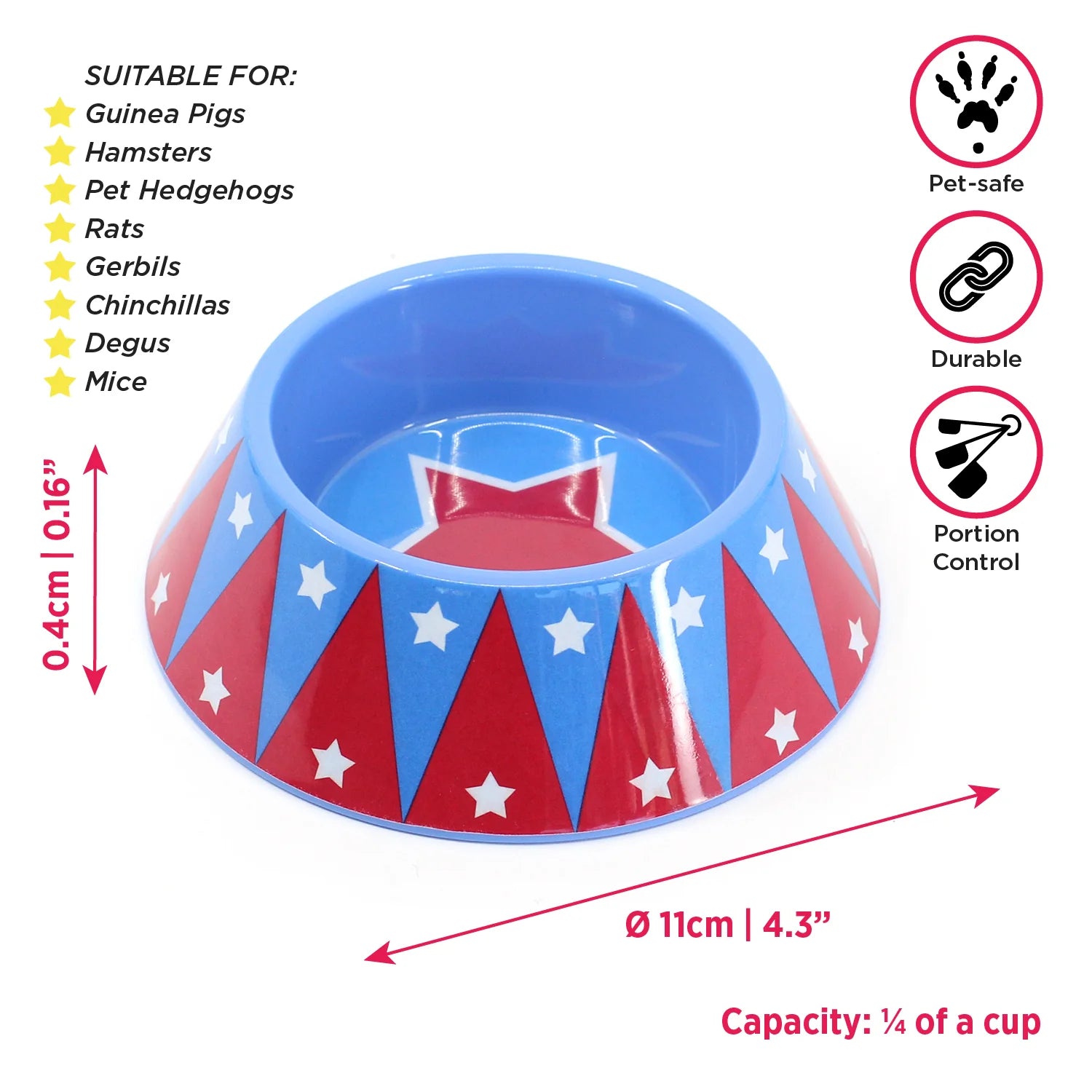 SUITABLE FOR:
Guinea Pigs
Hamsters
Pet Hedgehogs
Rats
Gerbils
Chinchillas
Degus
Mice

Pet-safe

Durable

Portion Control

0.4cm | 0.16”

Ø 11cm | 4.3”

Capacity: ¼ of a cup