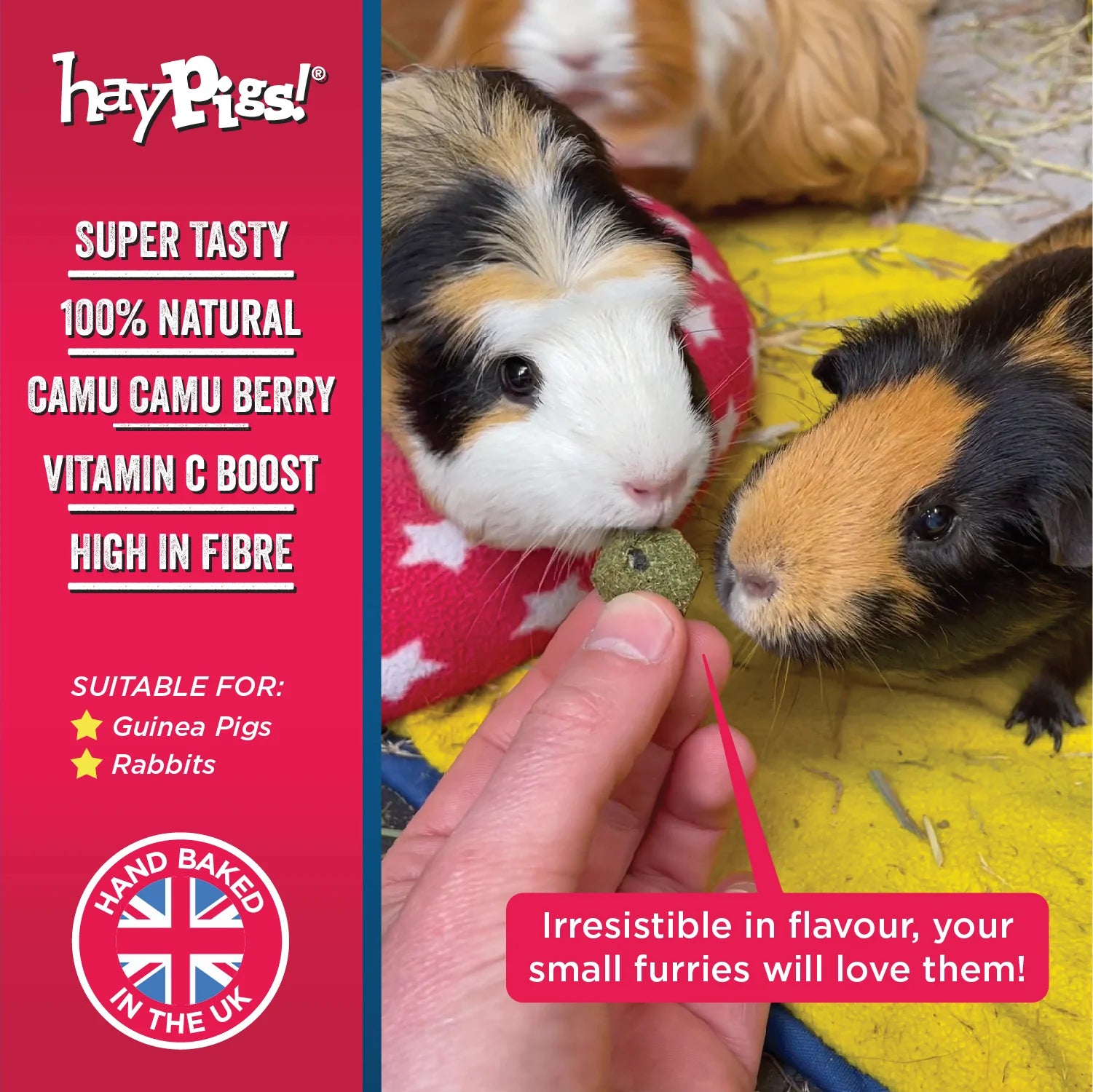 hayPigs!®

SUPER TASTY

100% NATURAL

CAMU CAMU BERRY

VITAMIN C BOOST

HIGH IN FIBRE

SUITABLE FOR:
Guinea Pigs
Rabbits

HAND BAKED IN THE UK

Irresistible in flavour, your small furries will love them!